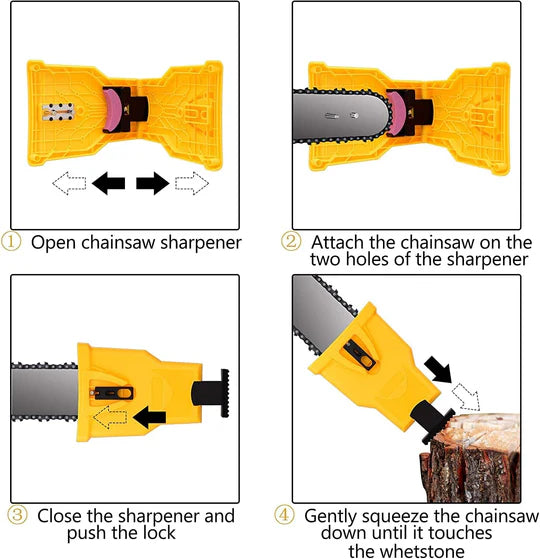 ① Open chainsaw sharpener

② Attach the chainsaw on the two holes of the sharpener

③ Close the sharpener and push the lock

④ Gently squeeze the chainsaw down until it touches the whetstone