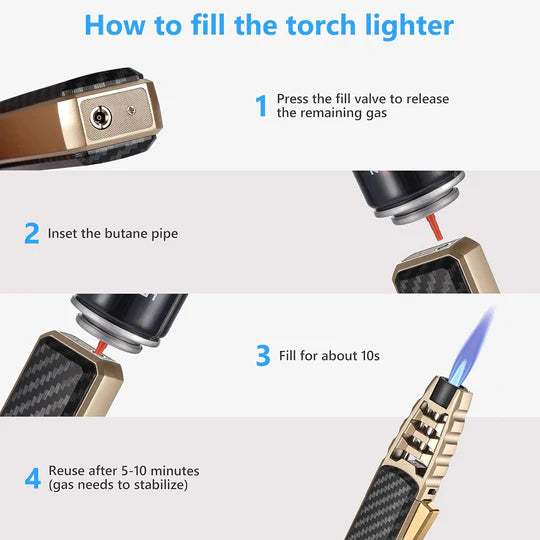 How to fill the torch lighter

1 Press the fill valve to release the remaining gas

2 Inset the butane pipe

3 Fill for about 10s

4 Reuse after 5-10 minutes (gas needs to stabilize)