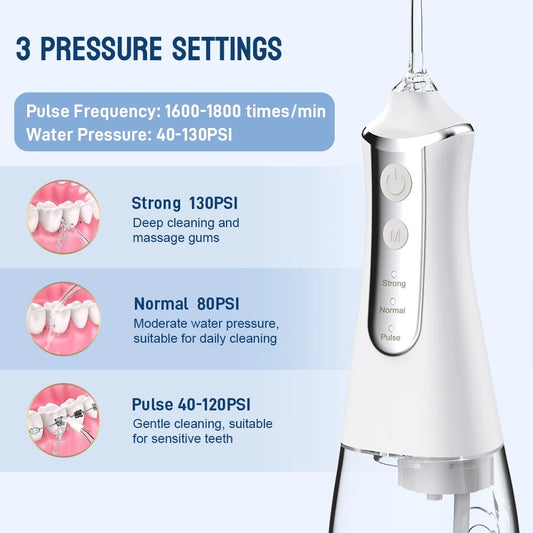 3 PRESSURE SETTINGS

Pulse Frequency: 1600-1800 times/min
Water Pressure: 40-130PSI

Strong 130PSI
Deep cleaning and massage gums

Normal 80PSI
Moderate water pressure, suitable for daily cleaning

Pulse 40-120PSI
Gentle cleaning, suitable for sensitive teeth

M

Strong

Normal

Pulse