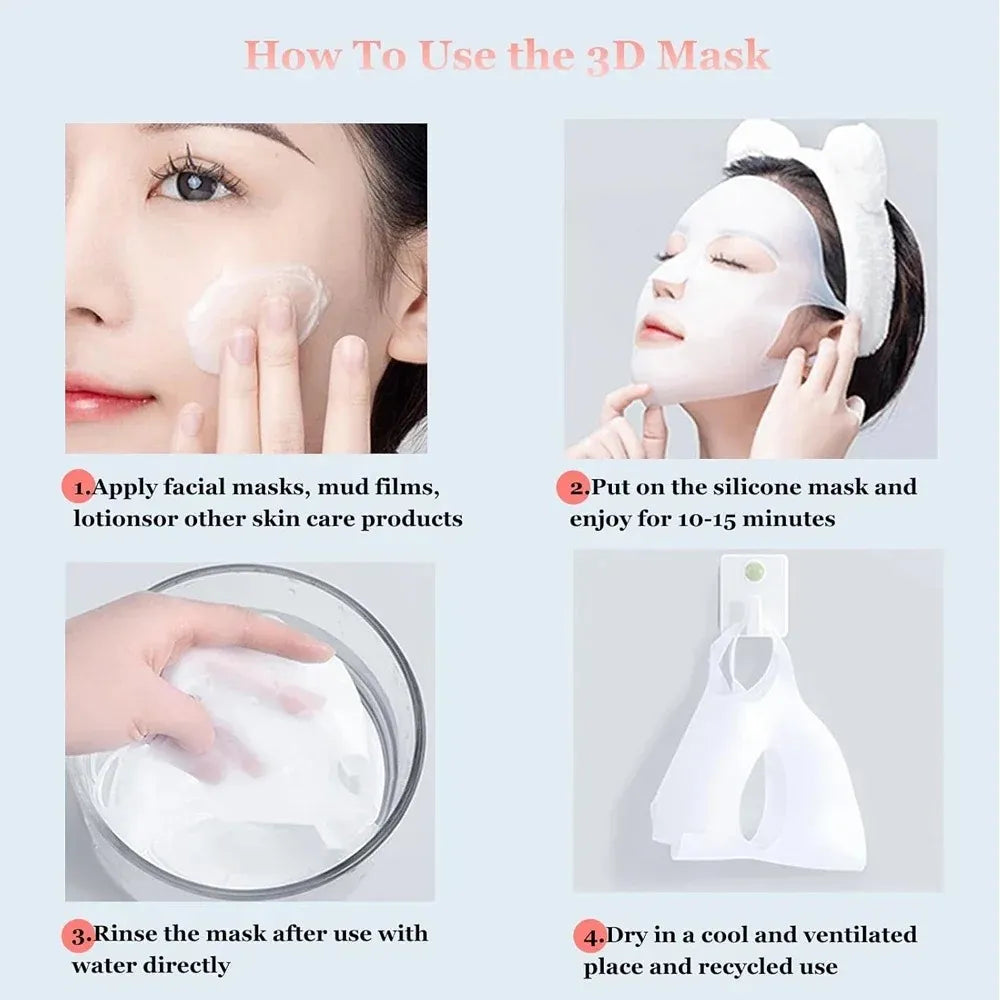 How To Use the 3D Mask

1.Apply facial masks, mud films, lotionsor other skin care products

2.Put on the silicone mask and enjoy for 10-15 minutes

3.Rinse the mask after use with water directly

4.Dry in a cool and ventilated place and recycled use