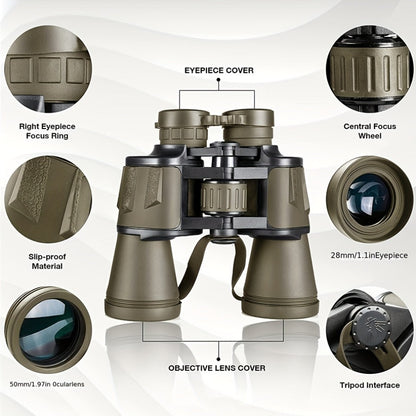 EYEPIECE COVER

Right Eyepiece Focus Ring

Central Focus Wheel

Slip-proof Material

28mm/1.1inEyepiece

50mm/1.97in 0cularlens

OBJECTIVE LENS COVER

Tripod Interface