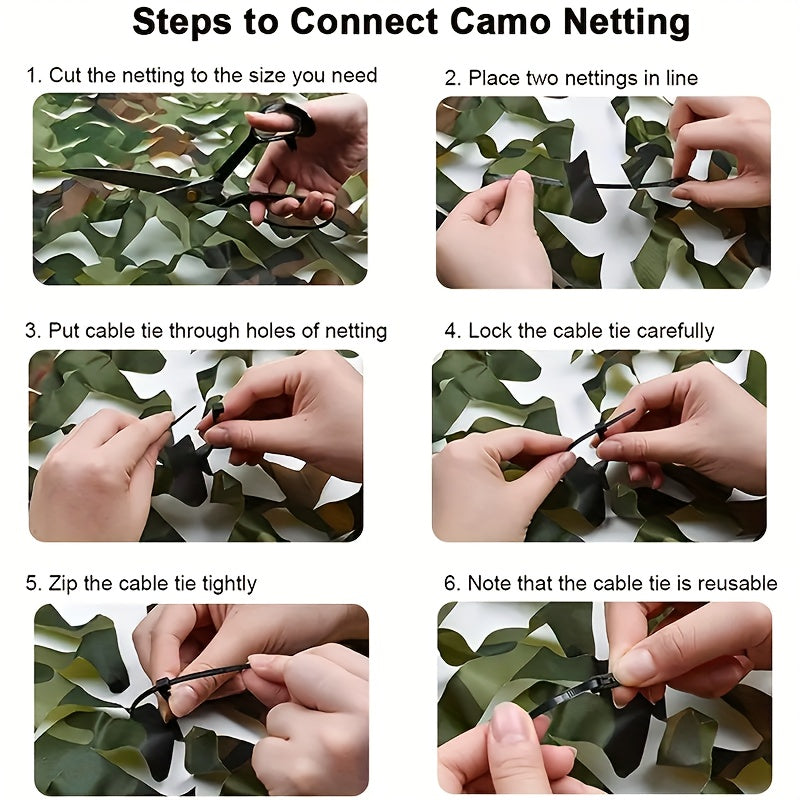 Steps to Connect Camo Netting

1. Cut the netting to the size you need

2. Place two nettings in line

3. Put cable tie through holes of netting

4. Lock the cable tie carefully

5. Zip the cable tie tightly

6. Note that the cable tie is reusable