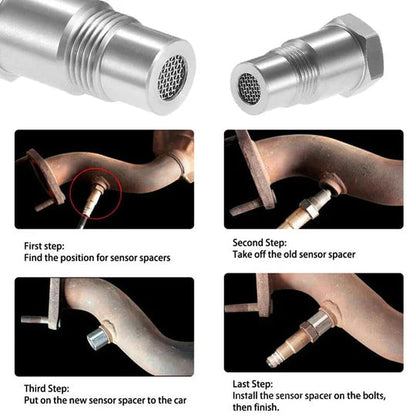 First step:
Find the position for sensor spacers

Second Step:
Take off the old sensor spacer

Third Step:
Put on the new sensor spacer to the car

Last Step:
Install the sensor spacer on the bolts, then finish.