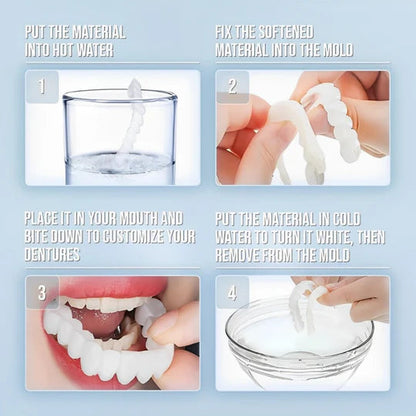 PUT THE MATERIAL INTO HOT WATER

1

FIX THE SOFTENED MATERIAL INTO THE MOLD

2

PLACE IT IN YOUR MOUTH AND BITE DOWN TO CUSTOMIZE YOUR DENTURES

3

PUT THE MATERIAL IN COLD WATER TO TURN IT WHITE, THEN REMOVE FROM THE MOLD

4