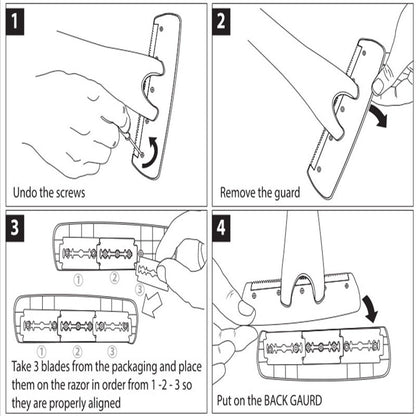 1

Undo the screws

2

Remove the guard

3

① ② ③

① ② ③

Take 3 blades from the packaging and place them on the razor in order from 1 -2 - 3 so they are properly aligned

4

Put on the BACK GAURD