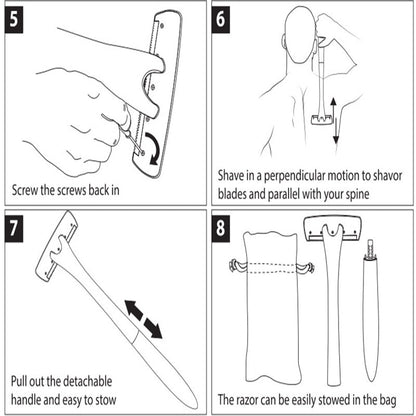 5

Screw the screws back in

6

Shave in a perpendicular motion to shavor blades and parallel with your spine

7

Pull out the detachable handle and easy to stow

8

The razor can be easily stowed in the bag